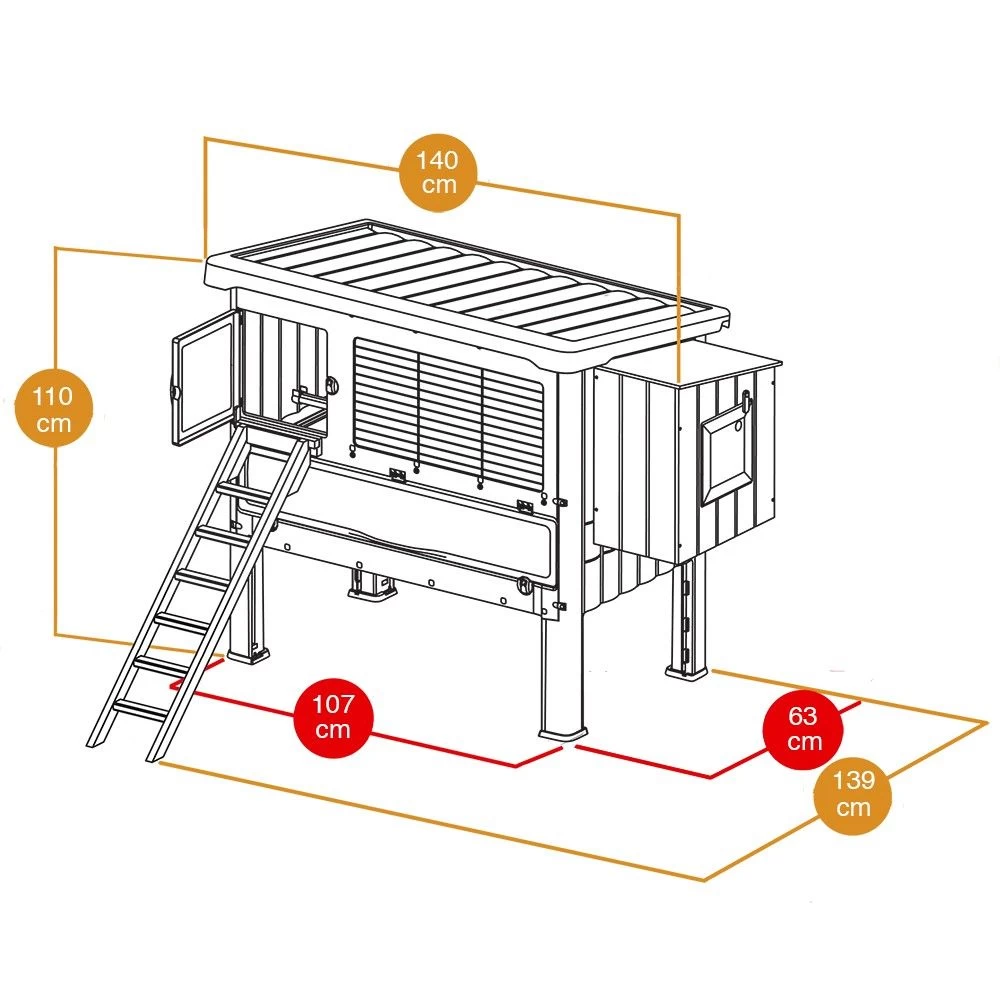 140 cm

110 cm

107 cm

63 cm

139 cm